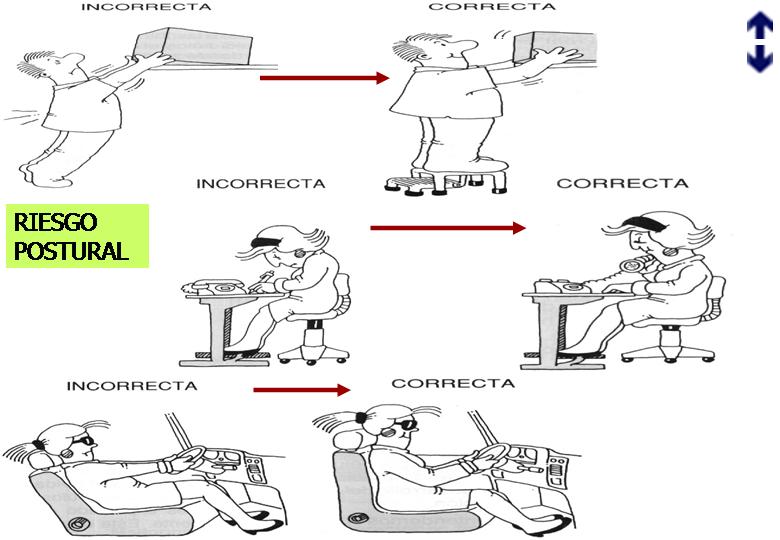 INCORRECTA

CORRECTA

INCORRECTA

CORRECTA

RIESGO POSTURAL

INCORRECTA

CORRECTA